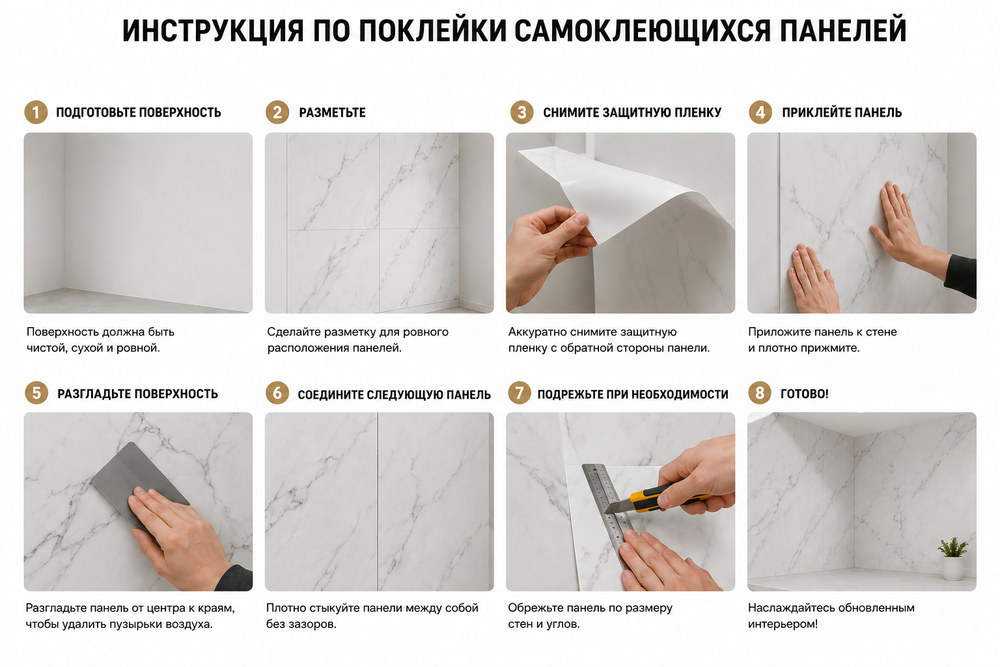 ИНСТРУКЦИЯ ПО ПОКЛЕЙКИ САМОКЛЕЮЩИХСЯ ПАНЕЛЕЙ

1 ПОДГОТОВЬТЕ ПОВЕРХНОСТЬ

Поверхность должна быть чистой, сухой и ровной.

2 РАЗМЕТЬТЕ

Сделайте разметку для ровного расположения панелей.

3 СНИМИТЕ ЗАЩИТНУЮ ПЛЕНКУ

Аккуратно снимите защитную пленку с обратной стороны панели.

4 ПРИКЛЕЙТЕ ПАНЕЛЬ

Приложите панель к стене и плотно прижмите.

5 РАЗГЛАДЬТЕ ПОВЕРХНОСТЬ

Разгладьте панель от центра к краям, чтобы удалить пузырьки воздуха.

6 СОЕДИНИТЕ СЛЕДУЮЩУЮ ПАНЕЛЬ

Плотно стыкуйте панели между собой без зазоров.

7 ПОДРЕЖЬТЕ ПРИ НЕОБХОДИМОСТИ

Обрежьте панель по размеру стен и углов.

8 ГОТОВО!

Наслаждайтесь обновленным интерьером!